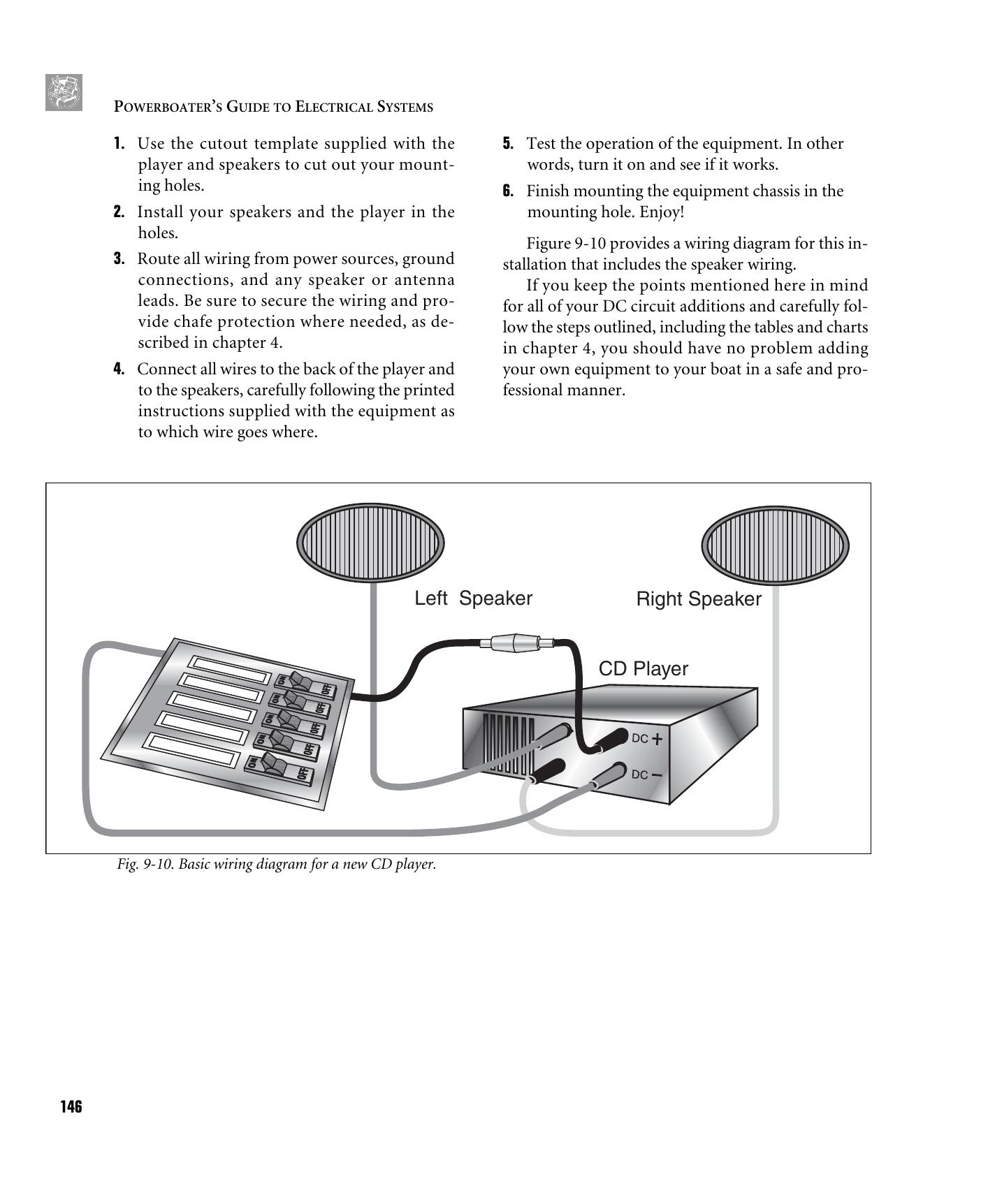 POWERBOATER'S GUIDE TO ELECTRICAL SYSTEMS

1. Use the cutout template supplied with the player and speakers to cut out your mounting holes.

2. Install your speakers and the player in the holes.

3. Route all wiring from power sources, ground connections, and any speaker or antenna leads. Be sure to secure the wiring and provide chafe protection where needed, as described in chapter 4.

4. Connect all wires to the back of the player and to the speakers, carefully following the printed instructions supplied with the equipment as to which wire goes where.

5. Test the operation of the equipment. In other words, turn it on and see if it works.

6. Finish mounting the equipment chassis in the mounting hole. Enjoy!

Figure 9-10 provides a wiring diagram for this installation that includes the speaker wiring.

If you keep the points mentioned here in mind for all of your DC circuit additions and carefully follow the steps outlined, including the tables and charts in chapter 4, you should have no problem adding your own equipment to your boat in a safe and professional manner.

Left Speaker
Right Speaker
CD Player
ON OFF
ON OFF
ON OFF
ON OFF
ON OFF
DC +
DC −

Fig. 9-10. Basic wiring diagram for a new CD player.

146