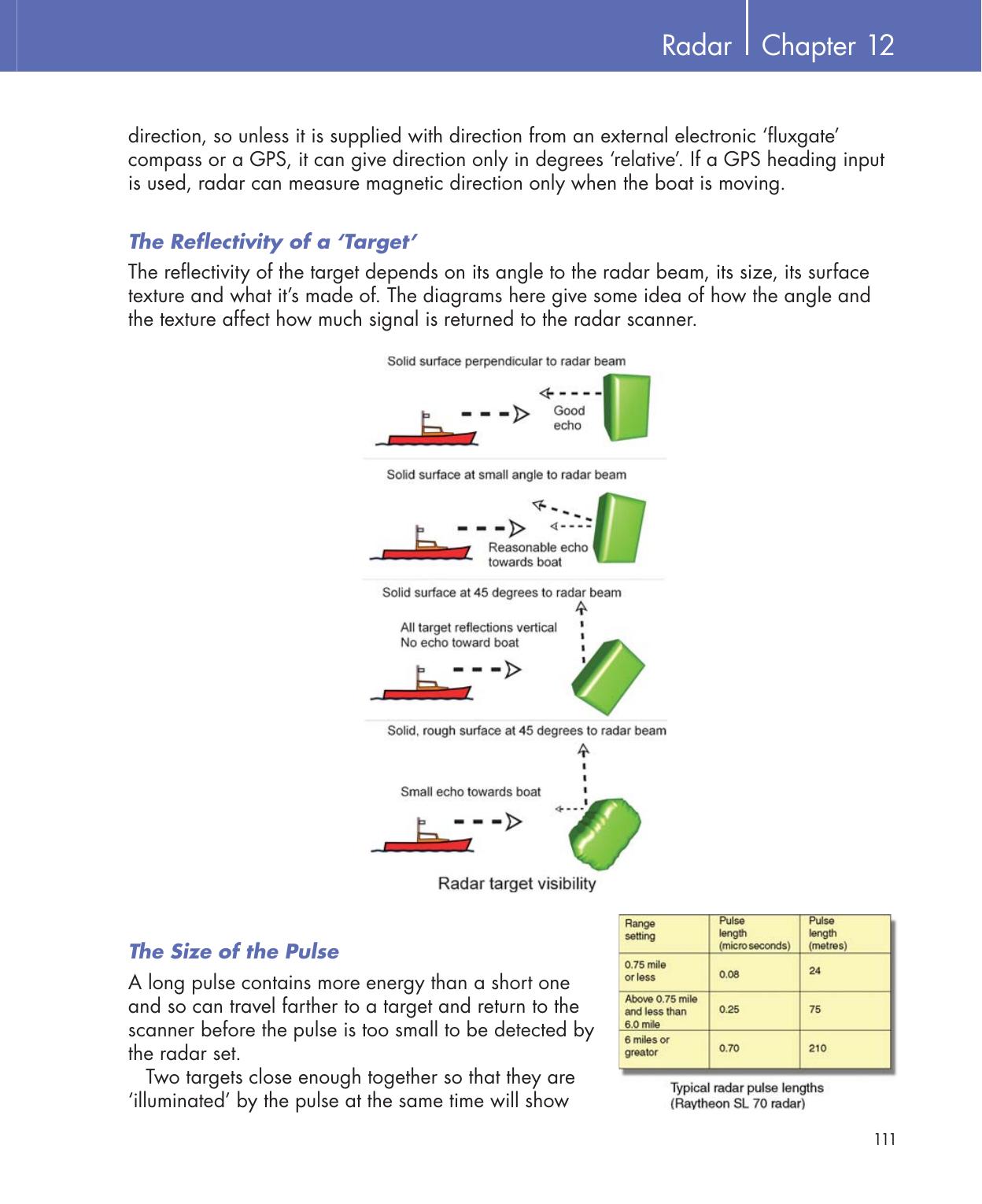 Radar | Chapter 12

direction, so unless it is supplied with direction from an external electronic 'fluxgate' compass or a GPS, it can give direction only in degrees 'relative'. If a GPS heading input is used, radar can measure magnetic direction only when the boat is moving.

The Reflectivity of a 'Target'

The reflectivity of the target depends on its angle to the radar beam, its size, its surface texture and what it's made of. The diagrams here give some idea of how the angle and the texture affect how much signal is returned to the radar scanner.

Solid surface perpendicular to radar beam

Good echo

Solid surface at small angle to radar beam

Reasonable echo towards boat

Solid surface at 45 degrees to radar beam

All target reflections vertical
No echo toward boat

Solid, rough surface at 45 degrees to radar beam

Small echo towards boat

Radar target visibility

The Size of the Pulse

A long pulse contains more energy than a short one and so can travel farther to a target and return to the scanner before the pulse is too small to be detected by the radar set.

Two targets close enough together so that they are 'illuminated' by the pulse at the same time will show

| Range setting | Pulse length (micro seconds) | Pulse length (metres) |
|---|---|---|
| 0.75 mile or less | 0.08 | 24 |
| Above 0.75 mile and less than 6.0 mile | 0.25 | 75 |
| 6 miles or greator | 0.70 | 210 |

Typical radar pulse lengths
(Raytheon SL 70 radar)

111