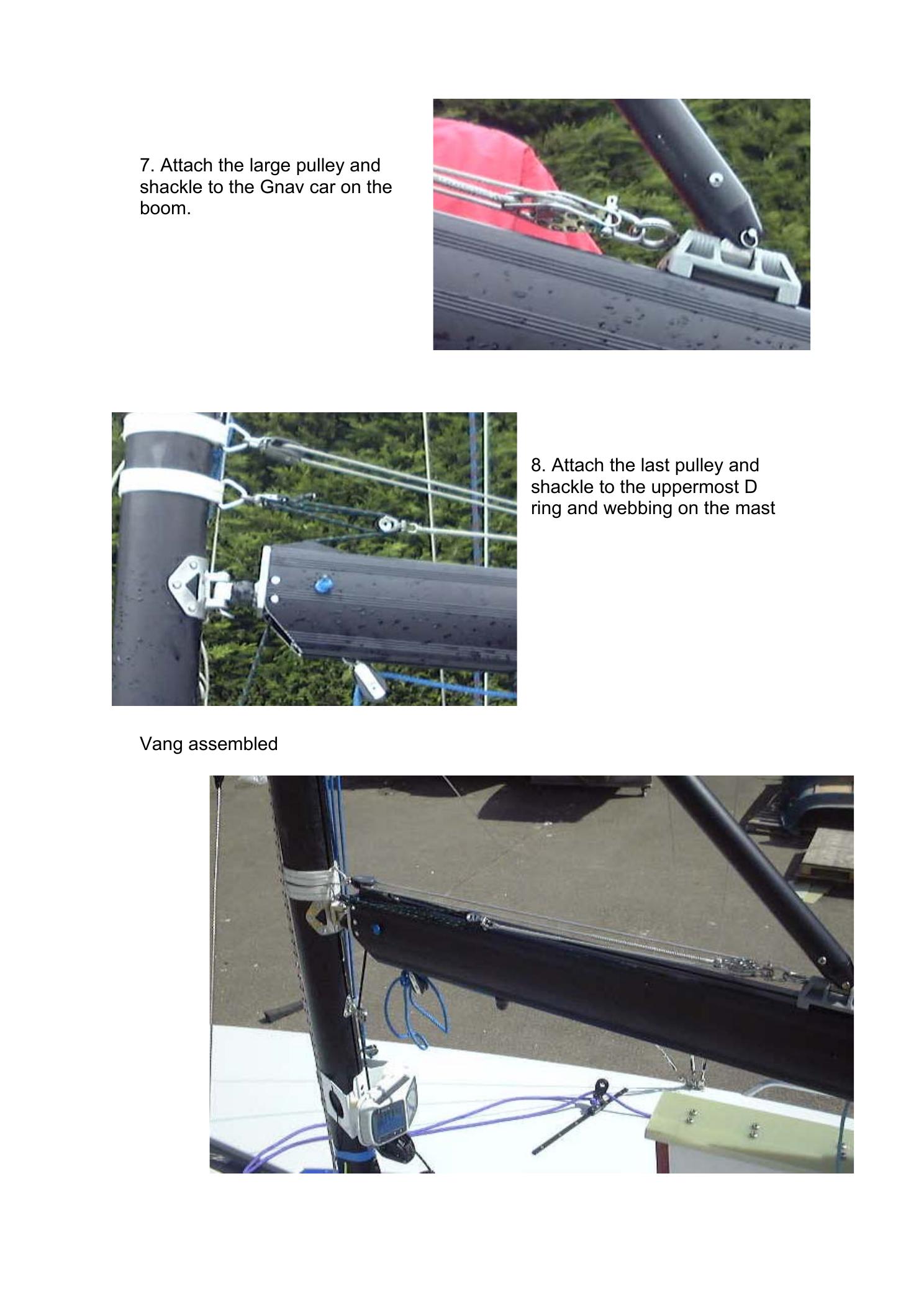 7. Attach the large pulley and shackle to the Gnav car on the boom.

8. Attach the last pulley and shackle to the uppermost D ring and webbing on the mast

Vang assembled