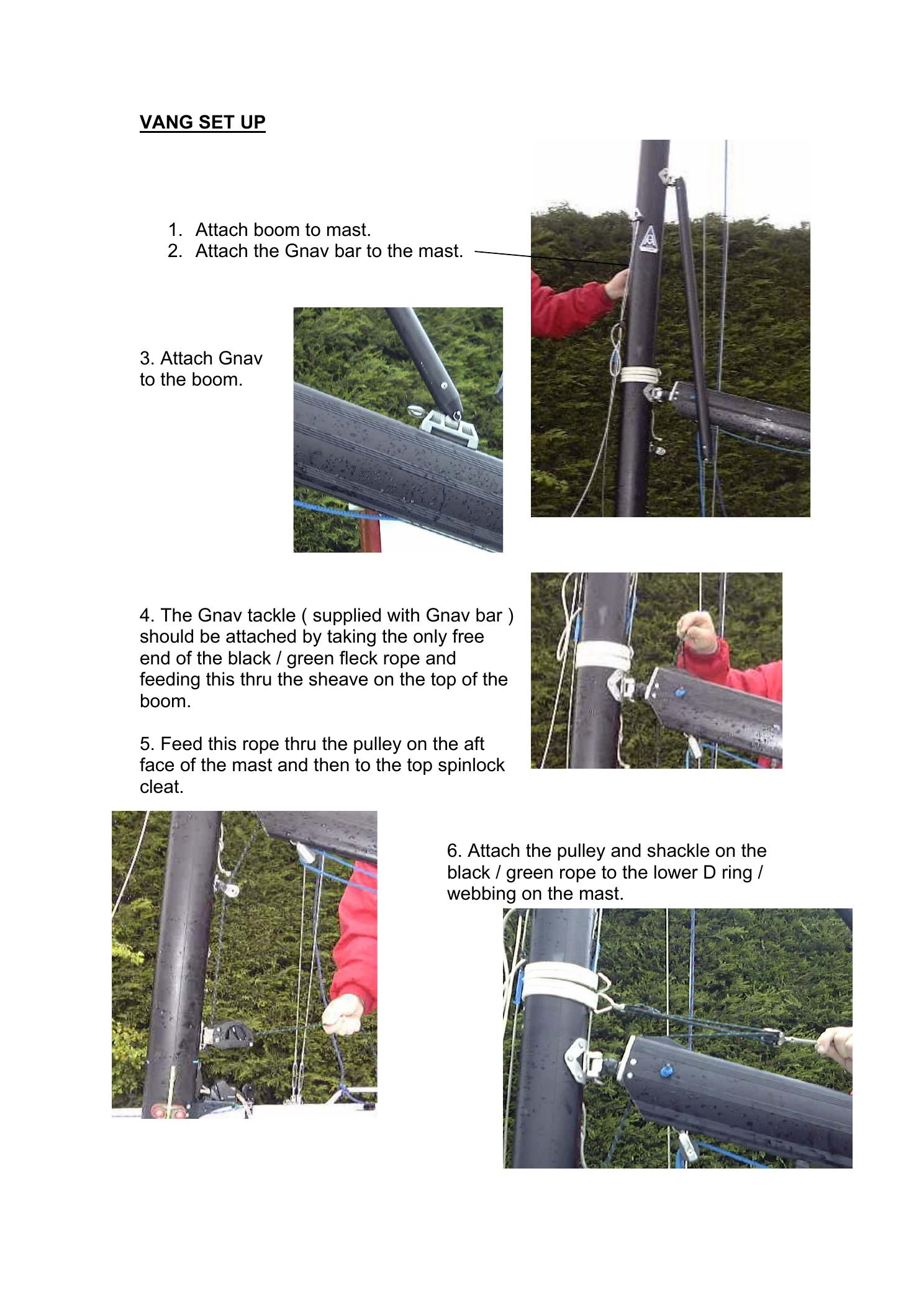 VANG SET UP

1. Attach boom to mast.
2. Attach the Gnav bar to the mast.

3. Attach Gnav to the boom.

4. The Gnav tackle ( supplied with Gnav bar ) should be attached by taking the only free end of the black / green fleck rope and feeding this thru the sheave on the top of the boom.

5. Feed this rope thru the pulley on the aft face of the mast and then to the top spinlock cleat.

6. Attach the pulley and shackle on the black / green rope to the lower D ring / webbing on the mast.