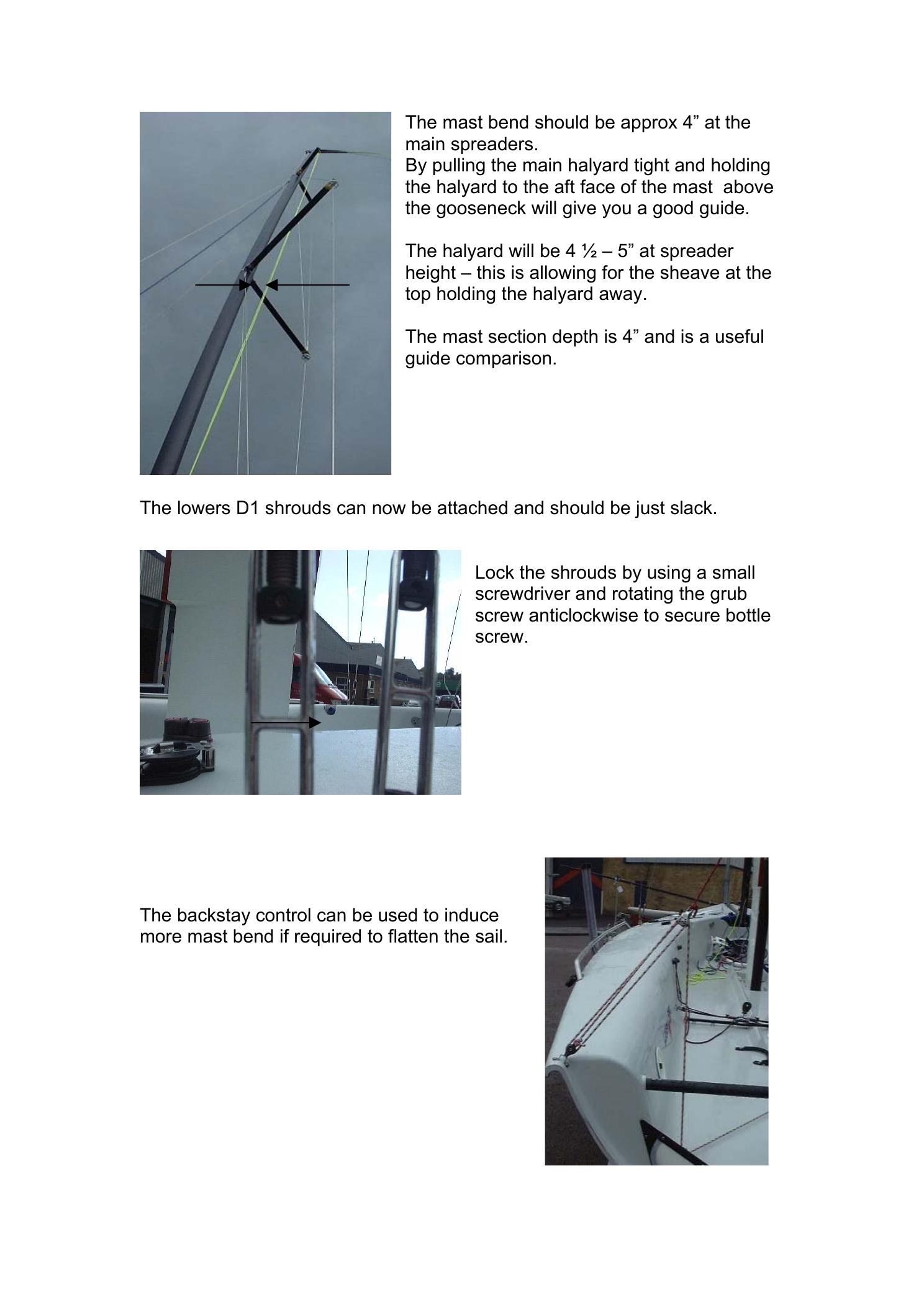 The mast bend should be approx 4” at the main spreaders.
By pulling the main halyard tight and holding the halyard to the aft face of the mast above the gooseneck will give you a good guide.

The halyard will be 4 ½ – 5” at spreader height – this is allowing for the sheave at the top holding the halyard away.

The mast section depth is 4” and is a useful guide comparison.

The lowers D1 shrouds can now be attached and should be just slack.

Lock the shrouds by using a small screwdriver and rotating the grub screw anticlockwise to secure bottle screw.

The backstay control can be used to induce more mast bend if required to flatten the sail.