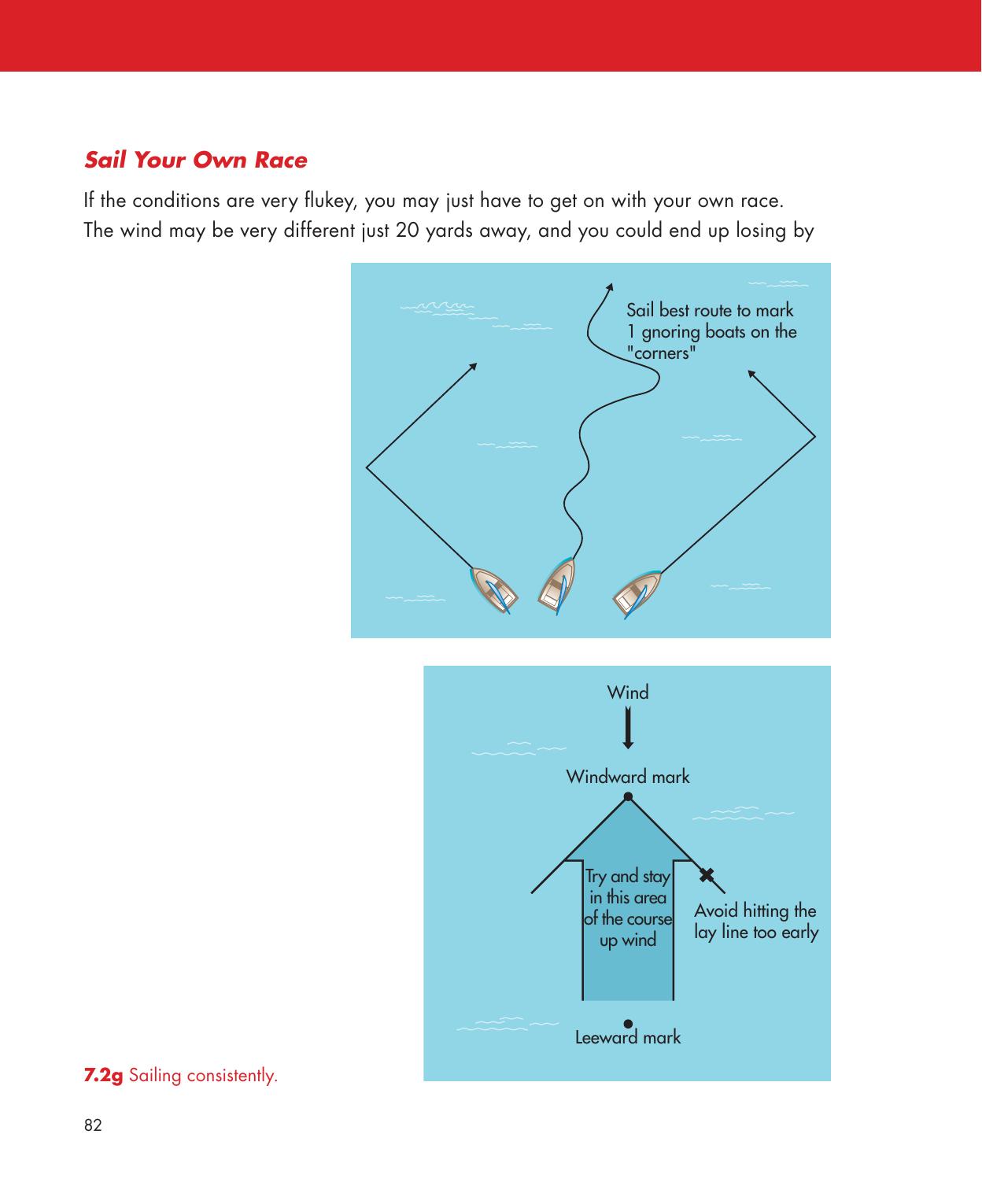 Sail Your Own Race

If the conditions are very flukey, you may just have to get on with your own race. The wind may be very different just 20 yards away, and you could end up losing by

Sail best route to mark 1 gnoring boats on the "corners"

Wind

Windward mark

Try and stay in this area of the course up wind

Avoid hitting the lay line too early

Leeward mark

7.2g Sailing consistently.

82