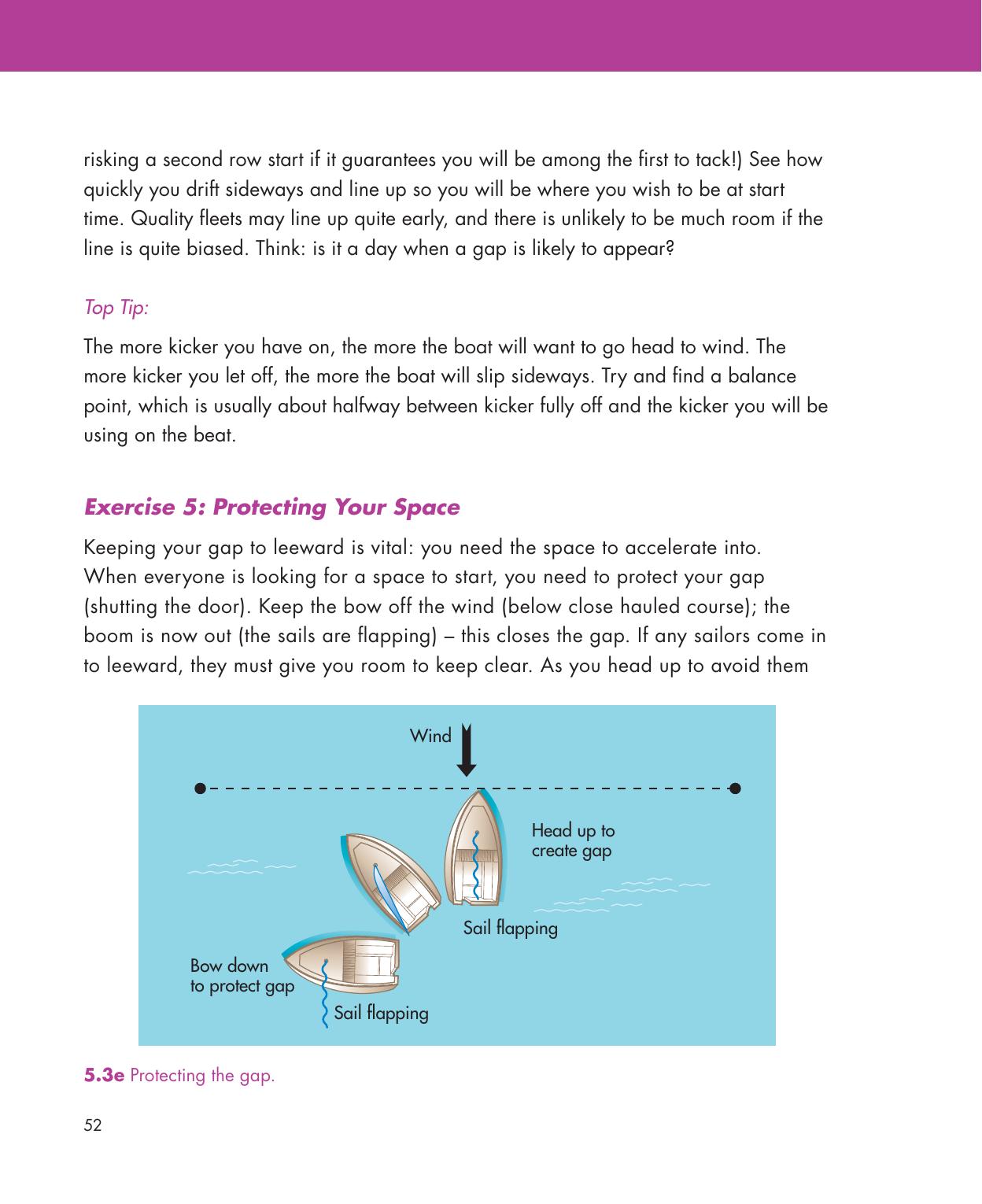 risking a second row start if it guarantees you will be among the first to tack!) See how quickly you drift sideways and line up so you will be where you wish to be at start time. Quality fleets may line up quite early, and there is unlikely to be much room if the line is quite biased. Think: is it a day when a gap is likely to appear?

Top Tip:

The more kicker you have on, the more the boat will want to go head to wind. The more kicker you let off, the more the boat will slip sideways. Try and find a balance point, which is usually about halfway between kicker fully off and the kicker you will be using on the beat.

Exercise 5: Protecting Your Space

Keeping your gap to leeward is vital: you need the space to accelerate into. When everyone is looking for a space to start, you need to protect your gap (shutting the door). Keep the bow off the wind (below close hauled course); the boom is now out (the sails are flapping) – this closes the gap. If any sailors come in to leeward, they must give you room to keep clear. As you head up to avoid them

Wind

Head up to create gap

Sail flapping

Bow down to protect gap

Sail flapping

5.3e Protecting the gap.

52