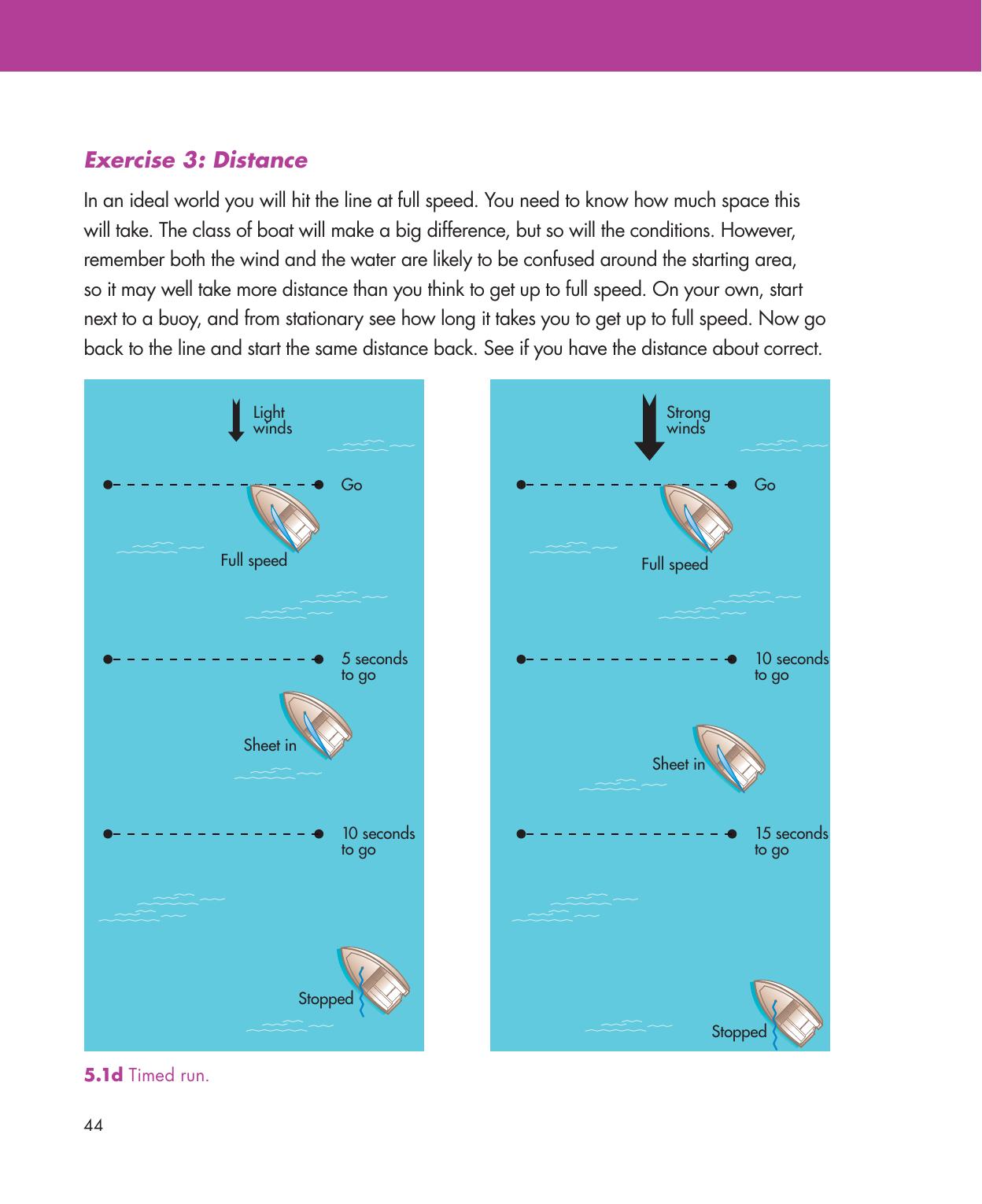 Exercise 3: Distance

In an ideal world you will hit the line at full speed. You need to know how much space this will take. The class of boat will make a big difference, but so will the conditions. However, remember both the wind and the water are likely to be confused around the starting area, so it may well take more distance than you think to get up to full speed. On your own, start next to a buoy, and from stationary see how long it takes you to get up to full speed. Now go back to the line and start the same distance back. See if you have the distance about correct.

Light winds

Go

Full speed

5 seconds to go

Sheet in

10 seconds to go

Stopped

Strong winds

Go

Full speed

10 seconds to go

Sheet in

15 seconds to go

Stopped

5.1d Timed run.

44