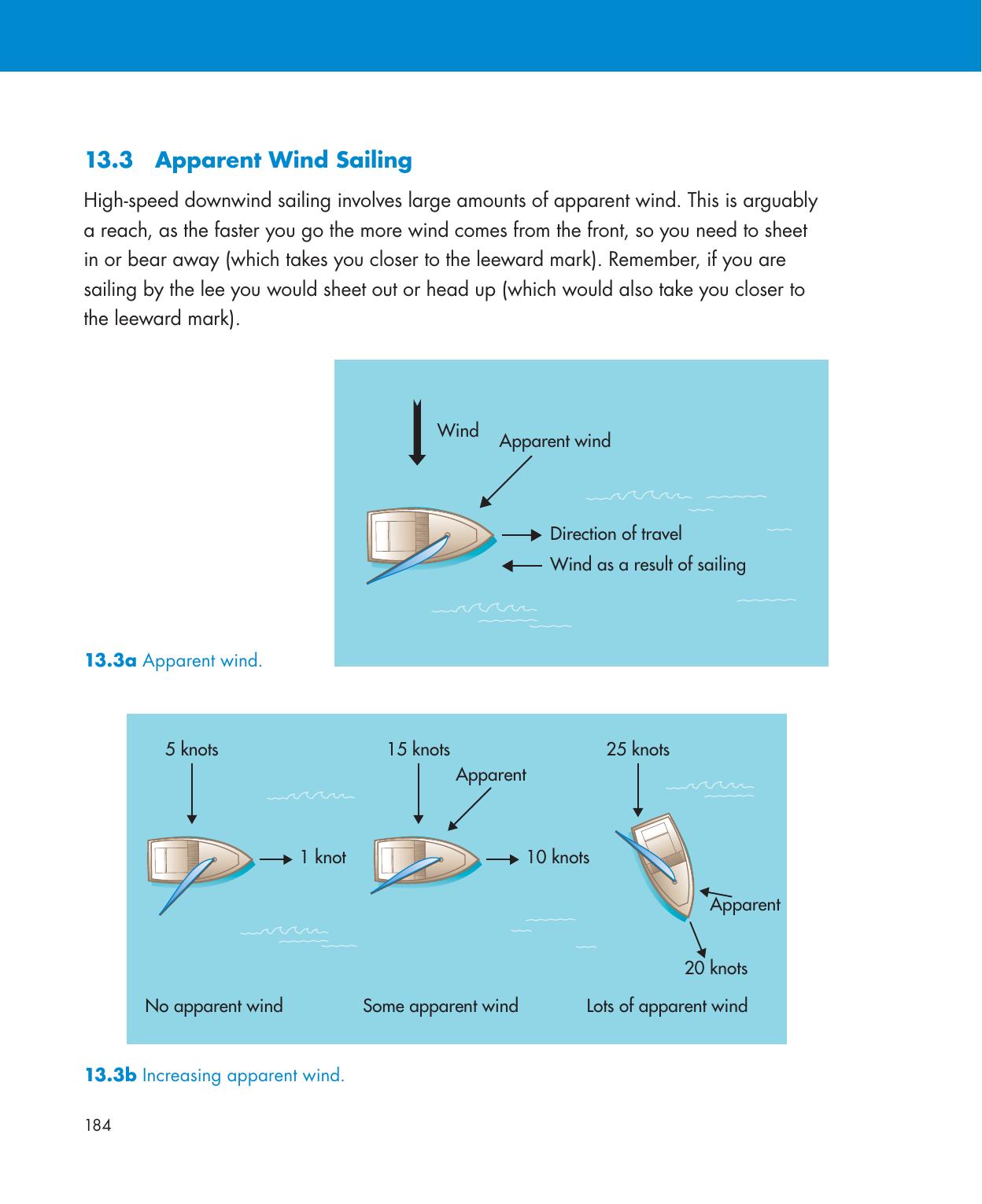 13.3 Apparent Wind Sailing

High-speed downwind sailing involves large amounts of apparent wind. This is arguably a reach, as the faster you go the more wind comes from the front, so you need to sheet in or bear away (which takes you closer to the leeward mark). Remember, if you are sailing by the lee you would sheet out or head up (which would also take you closer to the leeward mark).

Wind

Apparent wind

Direction of travel

Wind as a result of sailing

13.3a Apparent wind.

5 knots

1 knot

No apparent wind

15 knots

Apparent

10 knots

Some apparent wind

25 knots

Apparent

20 knots

Lots of apparent wind

13.3b Increasing apparent wind.

184