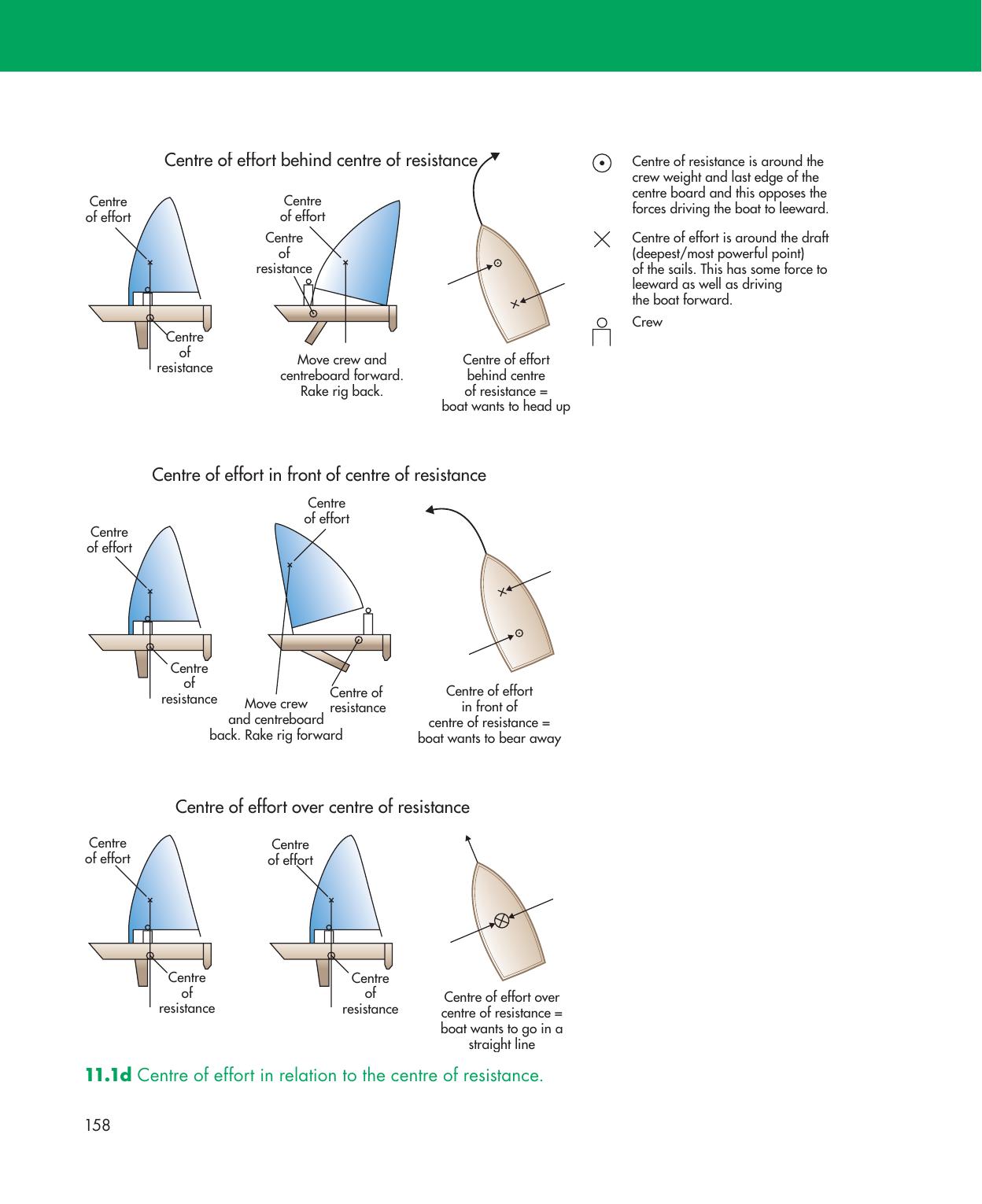 Centre of effort behind centre of resistance

Centre of effort

Centre of resistance

Centre of effort

Centre of resistance

Move crew and centreboard forward. Rake rig back.

Centre of effort behind centre of resistance = boat wants to head up

Centre of resistance is around the crew weight and last edge of the centre board and this opposes the forces driving the boat to leeward.

Centre of effort is around the draft (deepest/most powerful point) of the sails. This has some force to leeward as well as driving the boat forward.

Crew

Centre of effort in front of centre of resistance

Centre of effort

Centre of resistance

Centre of effort

Move crew and centreboard back. Rake rig forward

Centre of resistance

Centre of effort in front of centre of resistance = boat wants to bear away

Centre of effort over centre of resistance

Centre of effort

Centre of resistance

Centre of effort

Centre of resistance

Centre of effort over centre of resistance = boat wants to go in a straight line

11.1d Centre of effort in relation to the centre of resistance.

158