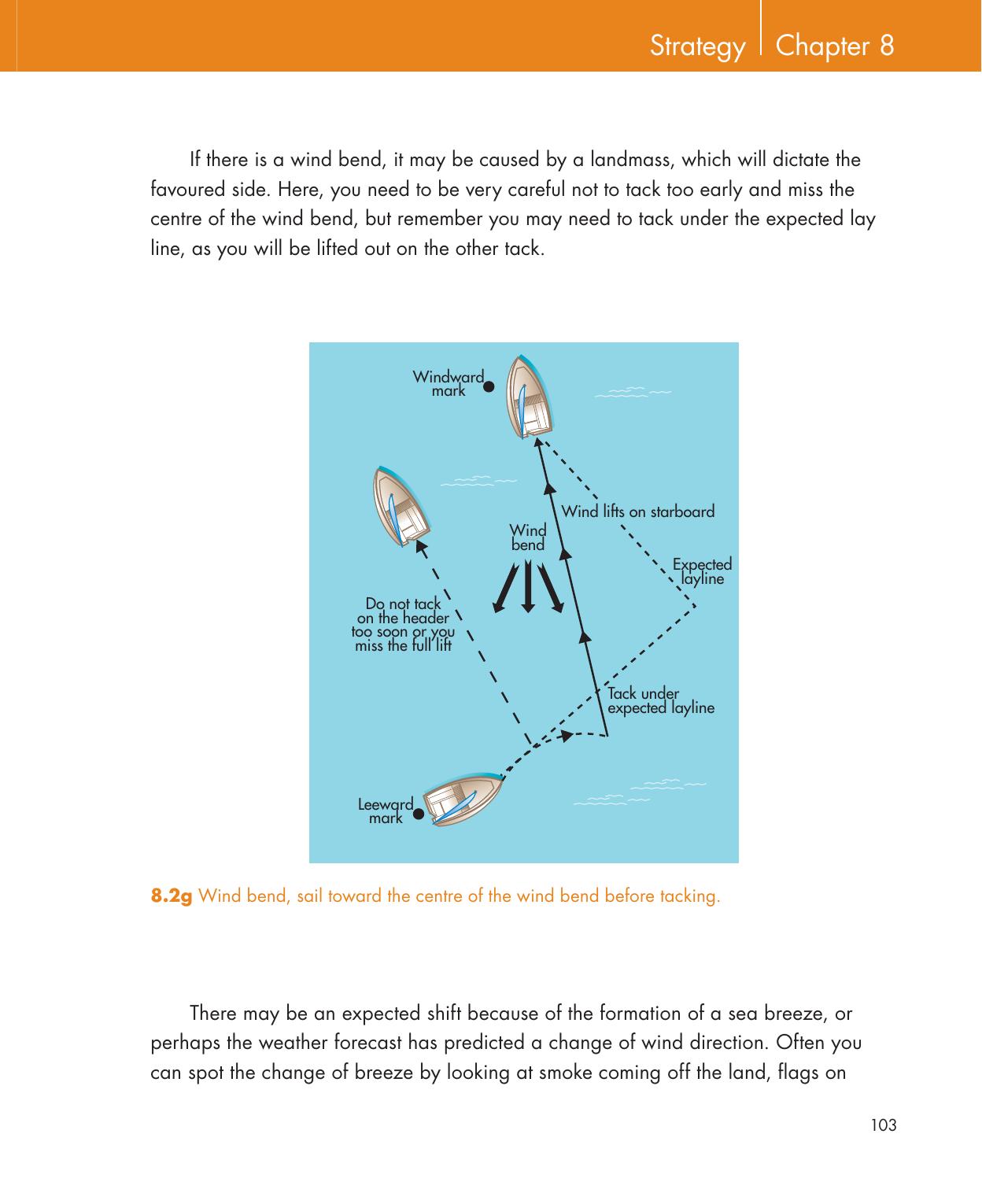 Strategy Chapter 8

If there is a wind bend, it may be caused by a landmass, which will dictate the favoured side. Here, you need to be very careful not to tack too early and miss the centre of the wind bend, but remember you may need to tack under the expected lay line, as you will be lifted out on the other tack.

Windward mark

Wind lifts on starboard

Wind bend

Expected layline

Do not tack on the header too soon or you miss the full lift

Tack under expected layline

Leeward mark

8.2g Wind bend, sail toward the centre of the wind bend before tacking.

There may be an expected shift because of the formation of a sea breeze, or perhaps the weather forecast has predicted a change of wind direction. Often you can spot the change of breeze by looking at smoke coming off the land, flags on

103