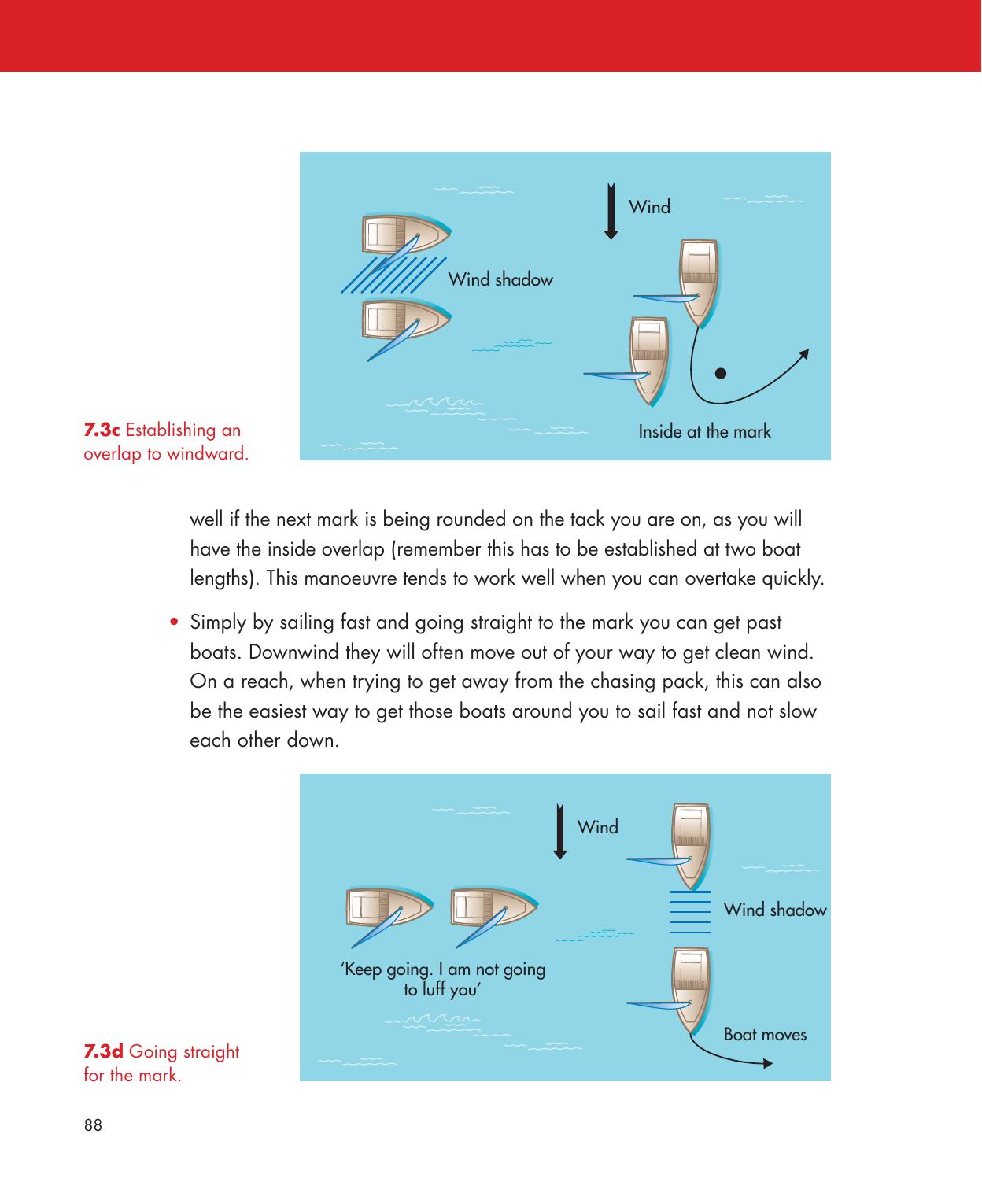 Wind

Wind shadow

Inside at the mark

7.3c Establishing an overlap to windward.

well if the next mark is being rounded on the tack you are on, as you will have the inside overlap (remember this has to be established at two boat lengths). This manoeuvre tends to work well when you can overtake quickly.

• Simply by sailing fast and going straight to the mark you can get past boats. Downwind they will often move out of your way to get clean wind. On a reach, when trying to get away from the chasing pack, this can also be the easiest way to get those boats around you to sail fast and not slow each other down.

Wind

Wind shadow

'Keep going. I am not going to luff you'

Boat moves

7.3d Going straight for the mark.

88